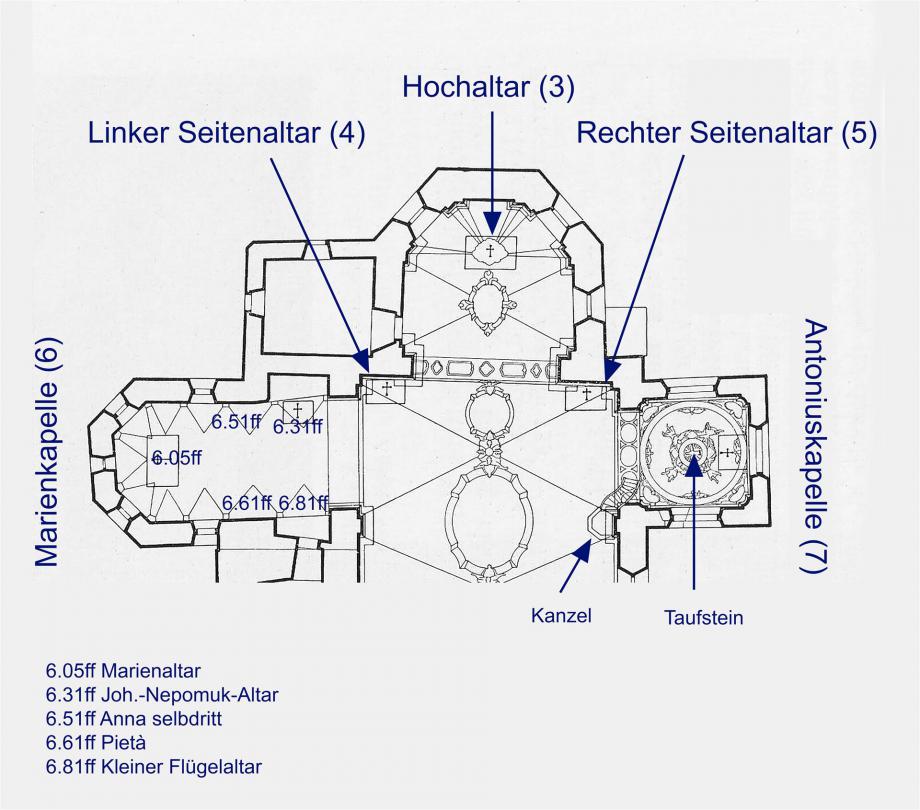 Hochaltar (3)

Linker Seitenaltar (4)

Rechter Seitenaltar (5)

Marienkapelle (6)

Antoniuskapelle (7)

6.51ff

6.31ff

6.05ff

6.61ff 6.81ff

Kanzel

Taufstein

6.05ff Marienaltar
6.31ff Joh.-Nepomuk-Altar
6.51ff Anna selbdritt
6.61ff Pietà
6.81ff Kleiner Flügelaltar